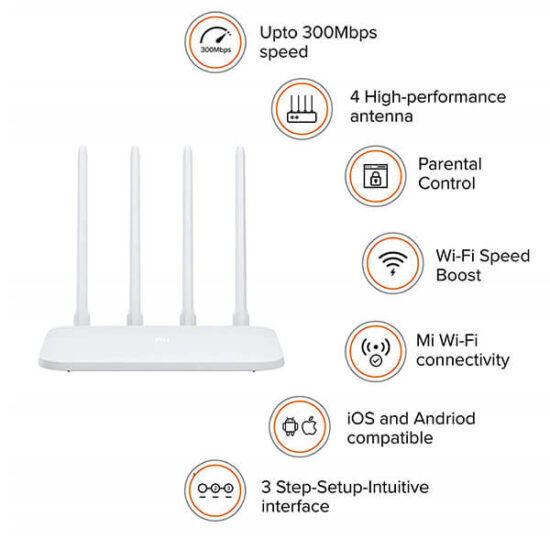 300Mbps

Upto 300Mbps speed

4 High-performance antenna

Parental Control

Wi-Fi Speed Boost

Mi Wi-Fi connectivity

iOS and Andriod compatible

3 Step-Setup-Intuitive interface